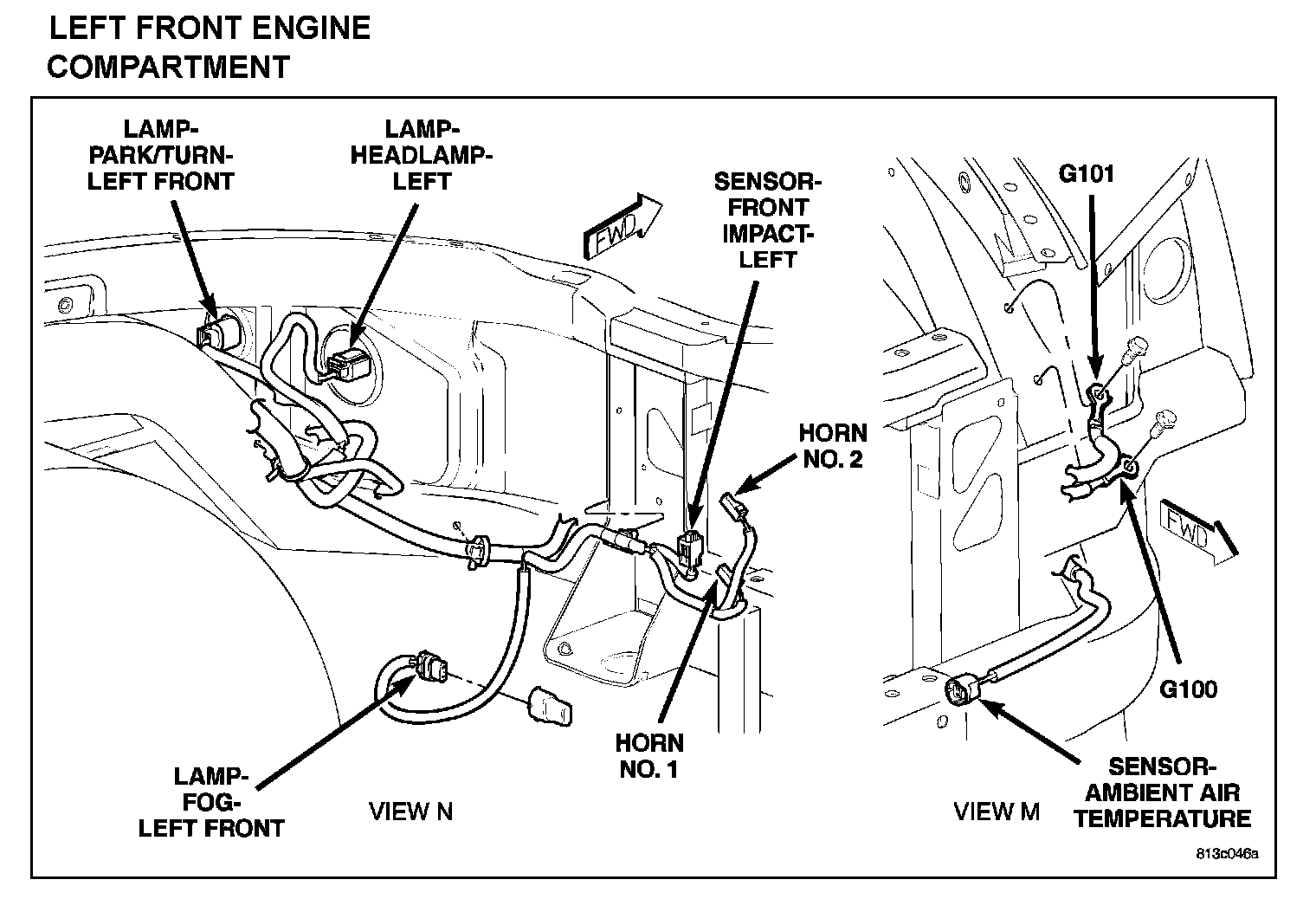 LEFT FRONT ENGINE COMPARTMENT

LAMP-PARK/TURN-LEFT FRONT

LAMP-HEADLAMP-LEFT

FWD

SENSOR-FRONT IMPACT-LEFT

HORN NO. 2

HORN NO. 1

LAMP-FOG-LEFT FRONT

VIEW N

G101

FWD

G100

SENSOR-AMBIENT AIR TEMPERATURE

VIEW M

813c046a