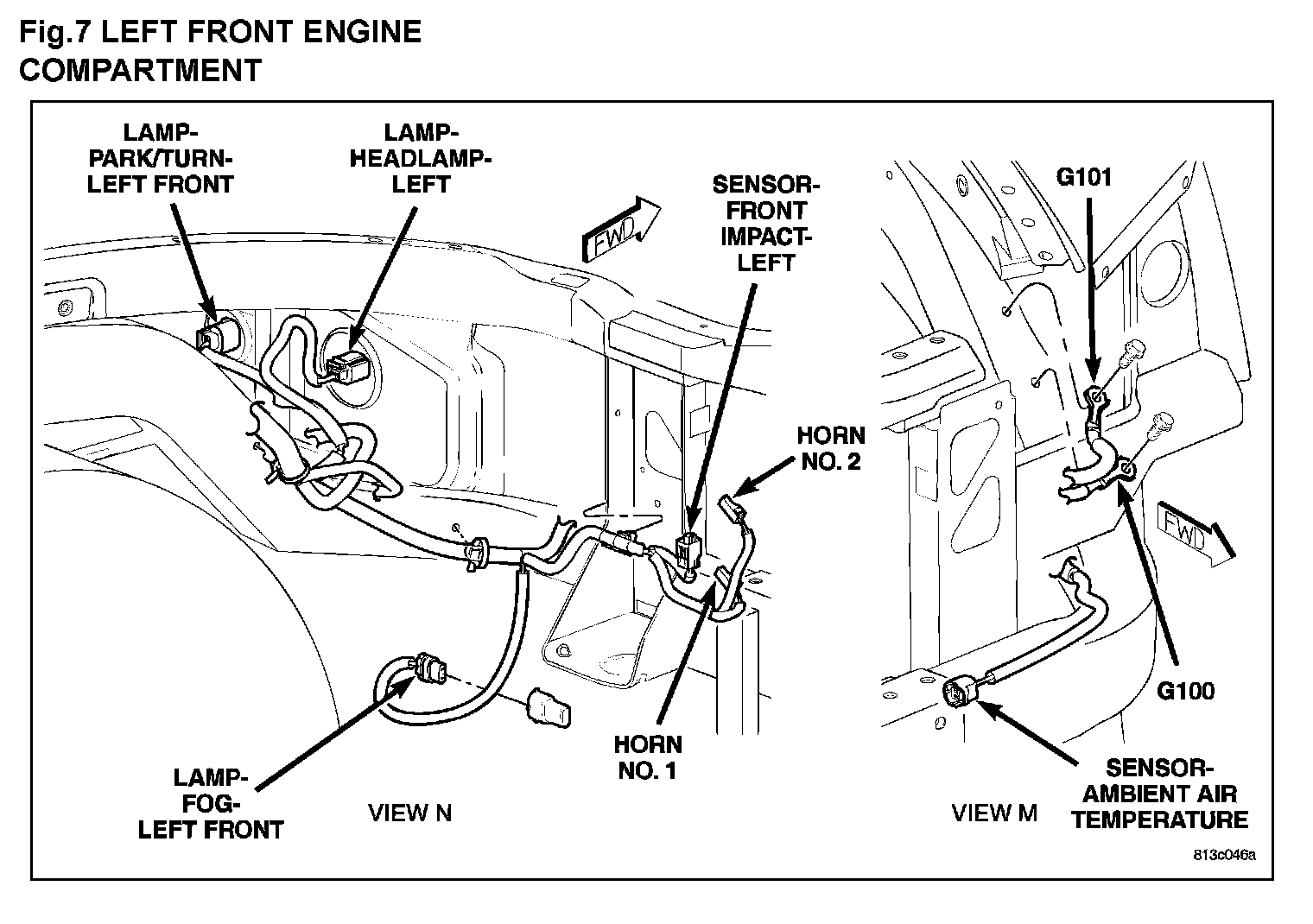 Fig.7 LEFT FRONT ENGINE COMPARTMENT

LAMP-PARK/TURN-LEFT FRONT

LAMP-HEADLAMP-LEFT

FWD

SENSOR-FRONT IMPACT-LEFT

HORN NO. 2

HORN NO. 1

LAMP-FOG-LEFT FRONT

VIEW N

G101

FWD

G100

SENSOR-AMBIENT AIR TEMPERATURE

VIEW M

813c046a