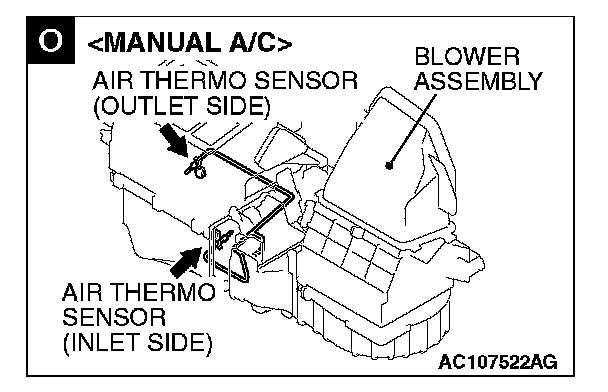 O <MANUAL A/C>

AIR THERMO SENSOR (OUTLET SIDE)

BLOWER ASSEMBLY

AIR THERMO SENSOR (INLET SIDE)

AC107522AG