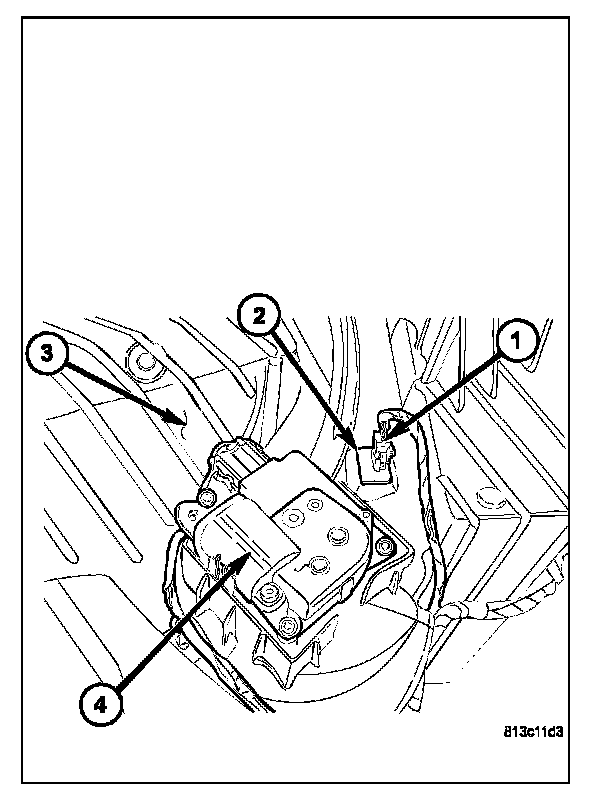 2
1
3
4
813c11d3