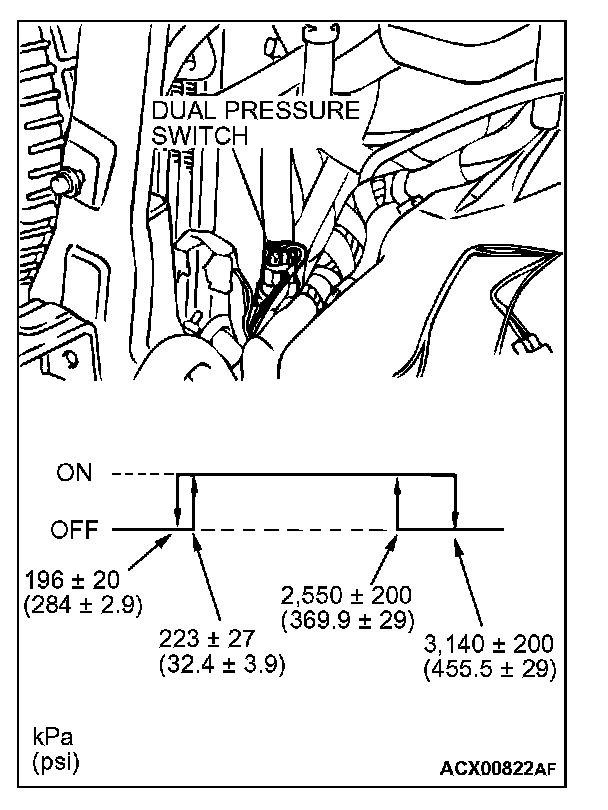 DUAL PRESSURE SWITCH

ON

OFF

196 ± 20
(284 ± 2.9)

223 ± 27
(32.4 ± 3.9)

2,550 ± 200
(369.9 ± 29)

3,140 ± 200
(455.5 ± 29)

kPa
(psi)

ACX00822AF