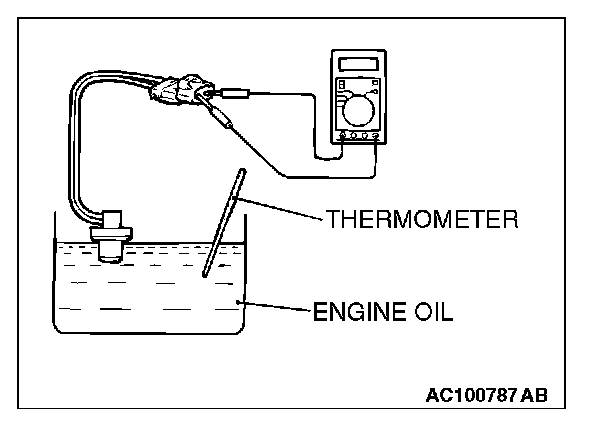 THERMOMETER

ENGINE OIL

AC100787 AB