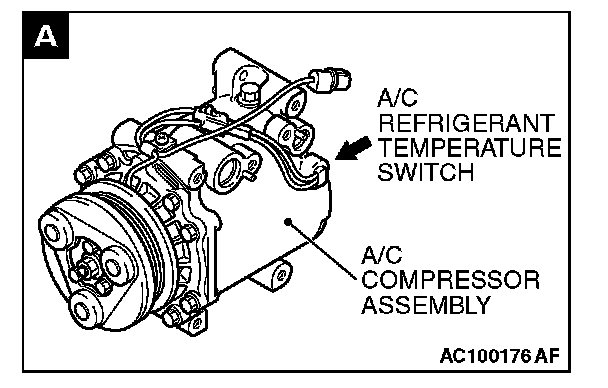 A

A/C
REFRIGERANT
TEMPERATURE
SWITCH

A/C
COMPRESSOR
ASSEMBLY

AC100176 AF