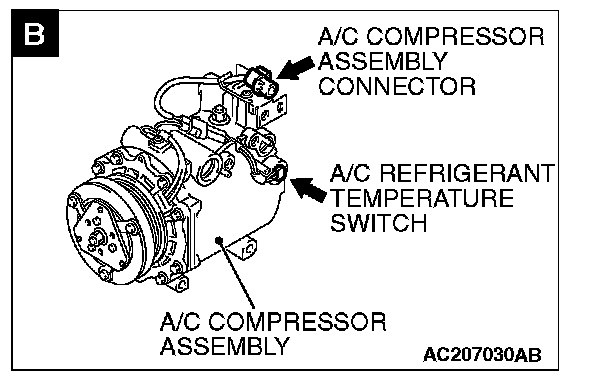 B

A/C COMPRESSOR ASSEMBLY CONNECTOR

A/C REFRIGERANT TEMPERATURE SWITCH

A/C COMPRESSOR ASSEMBLY

AC207030AB