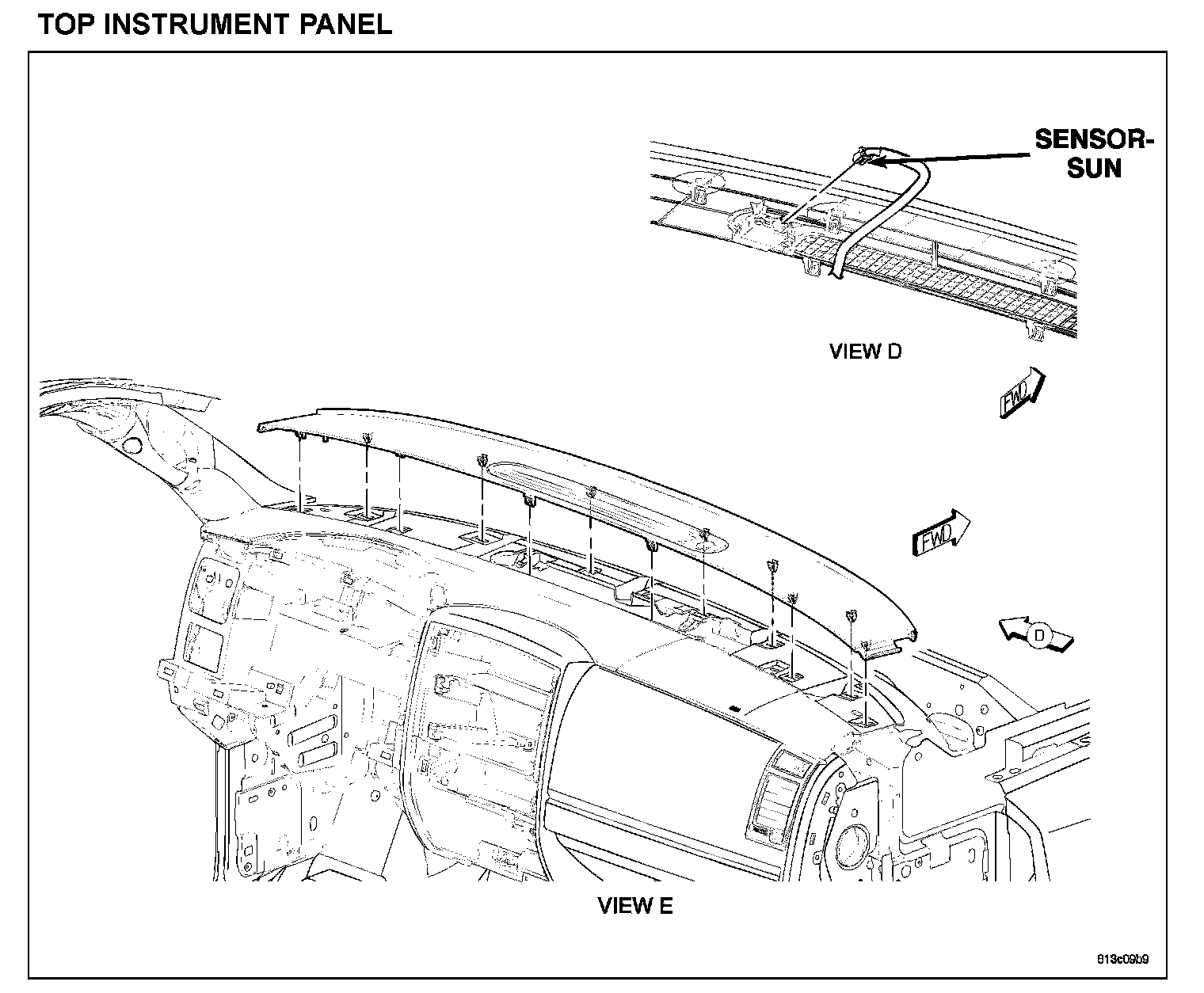 TOP INSTRUMENT PANEL

SENSOR-SUN

VIEW D

FWD

FWD

D

VIEW E

813c09b9