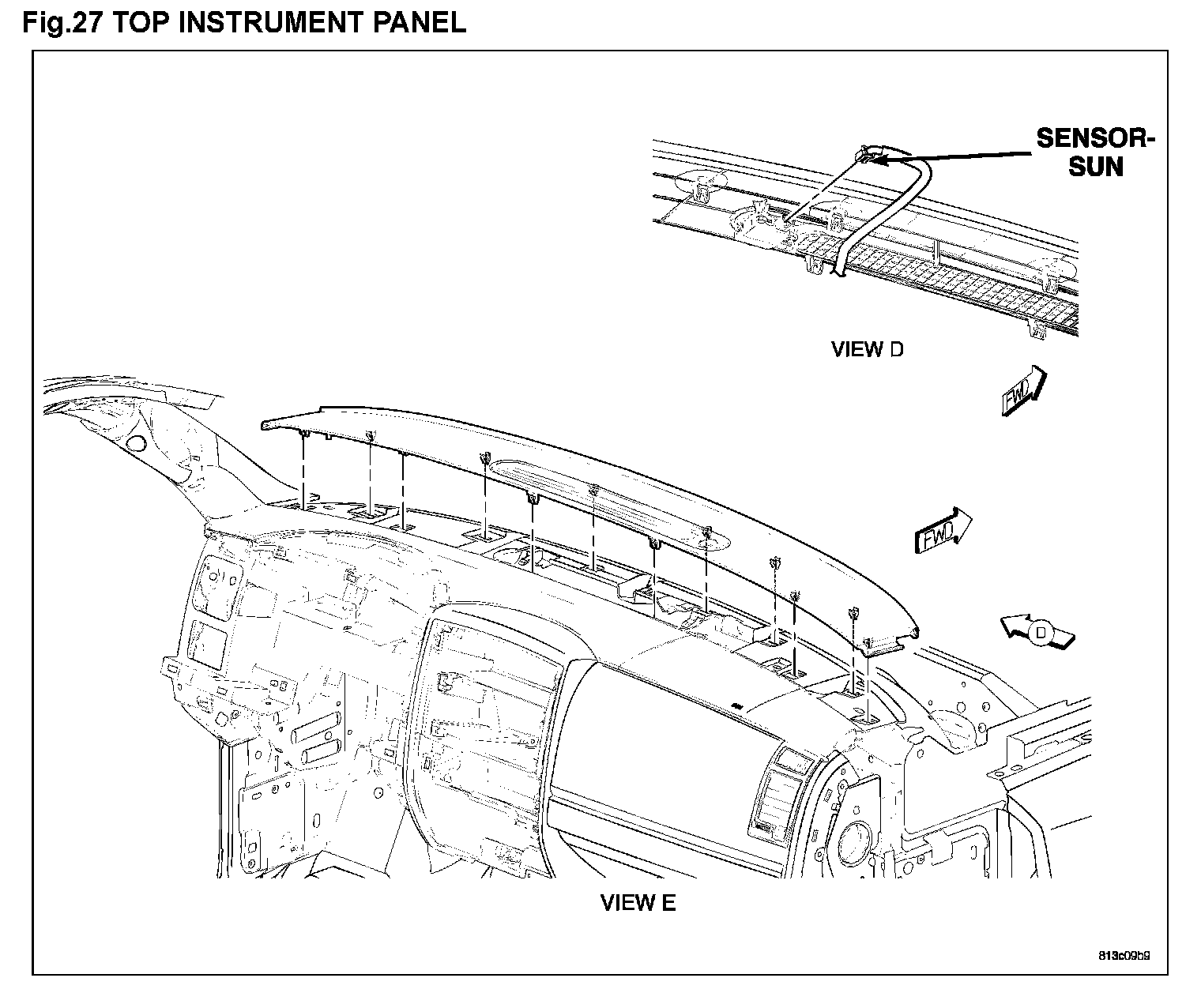 Fig.27 TOP INSTRUMENT PANEL

SENSOR-SUN

VIEW D

FWD

FWD

D

VIEW E

813c09b9