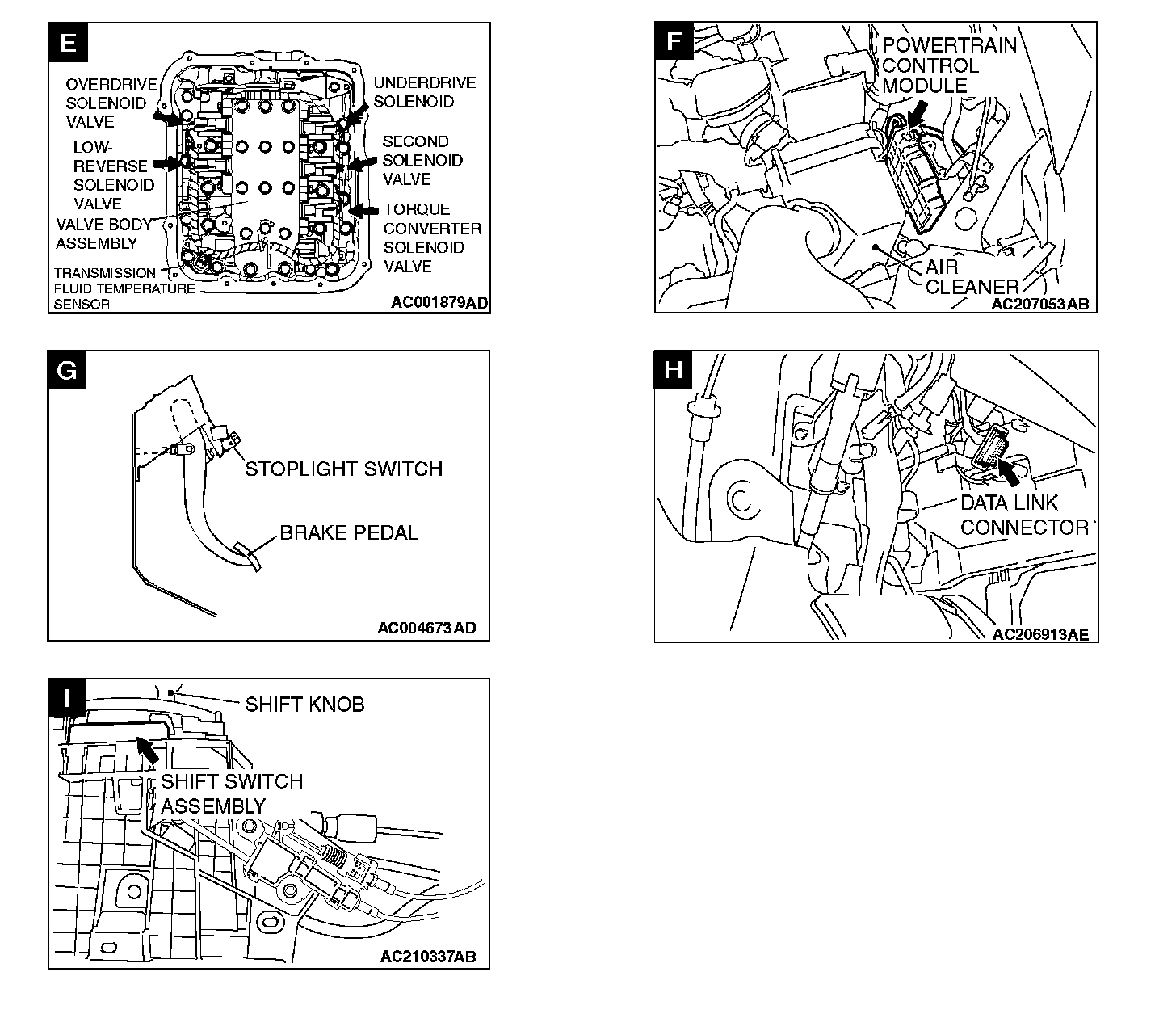 E

OVERDRIVE SOLENOID VALVE

LOW-REVERSE SOLENOID VALVE

VALVE BODY ASSEMBLY

TRANSMISSION FLUID TEMPERATURE SENSOR

UNDERDRIVE SOLENOID

SECOND SOLENOID VALVE

TORQUE CONVERTER SOLENOID VALVE

AC001879AD

F

POWERTRAIN CONTROL MODULE

AIR CLEANER

AC207053AB

G

STOPLIGHT SWITCH

BRAKE PEDAL

AC004673AD

H

DATA LINK CONNECTOR

AC206913AE

I

SHIFT KNOB

SHIFT SWITCH ASSEMBLY

AC210337AB