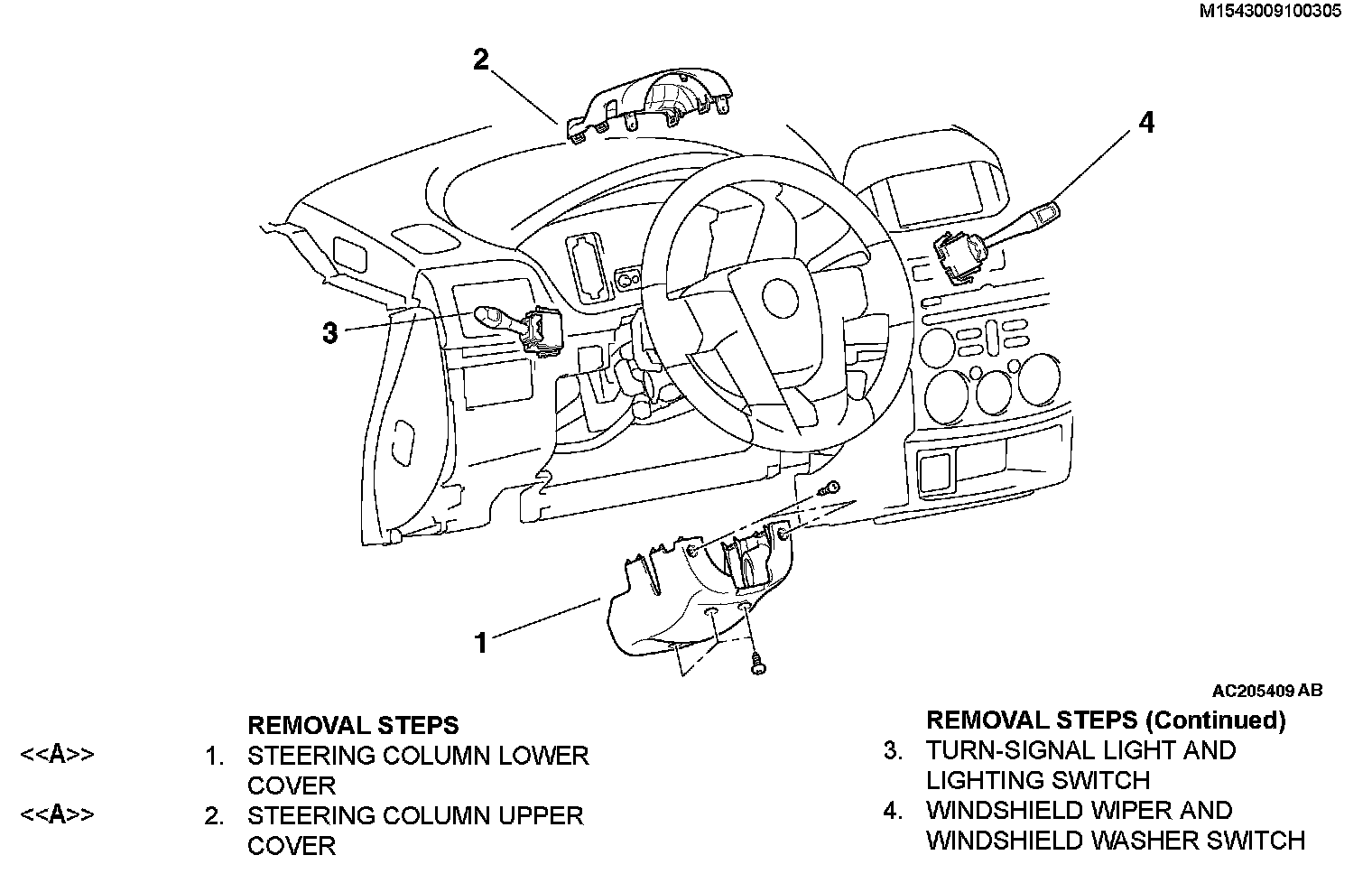 M1543009100305

2

4

3

1

AC205409 AB

REMOVAL STEPS

<<A>> 1. STEERING COLUMN LOWER COVER

<<A>> 2. STEERING COLUMN UPPER COVER

REMOVAL STEPS (Continued)

3. TURN-SIGNAL LIGHT AND LIGHTING SWITCH

4. WINDSHIELD WIPER AND WINDSHIELD WASHER SWITCH