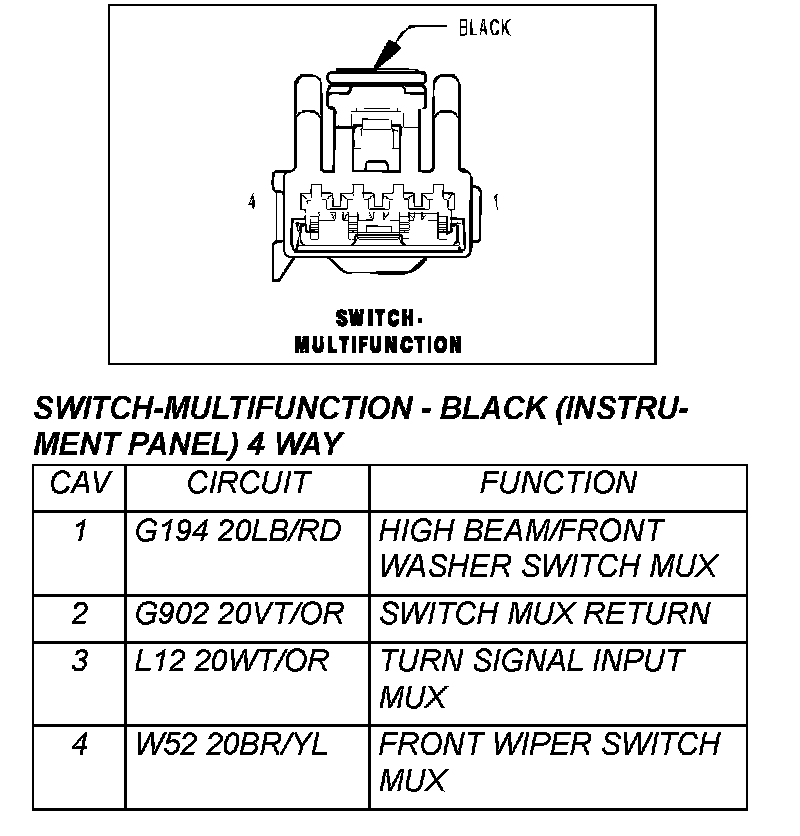 BLACK

4

1

SWITCH-MULTIFUNCTION

SWITCH-MULTIFUNCTION - BLACK (INSTRUMENT PANEL) 4 WAY

| CAV | CIRCUIT | FUNCTION |
|---|---|---|
| 1 | G194 20LB/RD | HIGH BEAM/FRONT WASHER SWITCH MUX |
| 2 | G902 20VT/OR | SWITCH MUX RETURN |
| 3 | L12 20WT/OR | TURN SIGNAL INPUT MUX |
| 4 | W52 20BR/YL | FRONT WIPER SWITCH MUX |