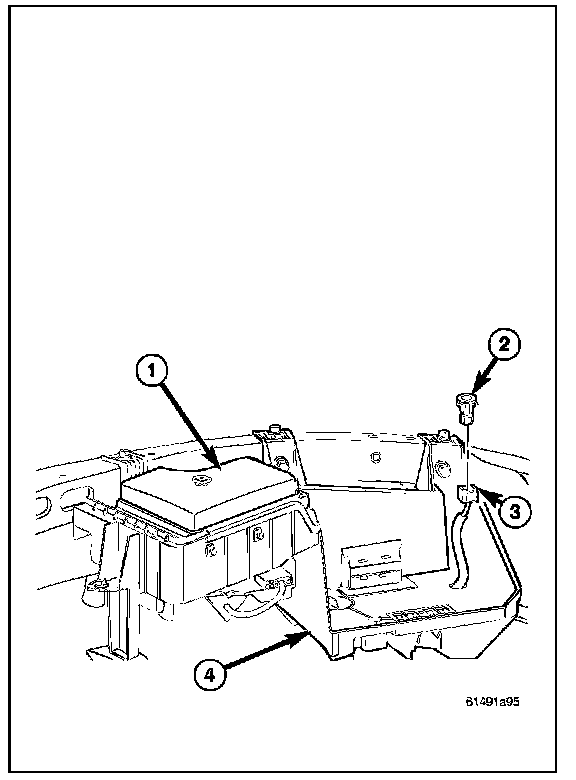 1
2
3
4
81491a95