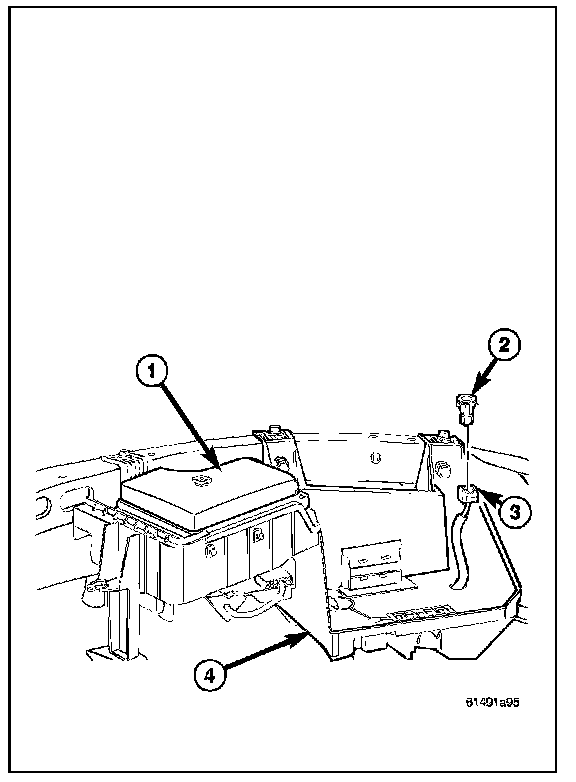 1
2
3
4
81491a95