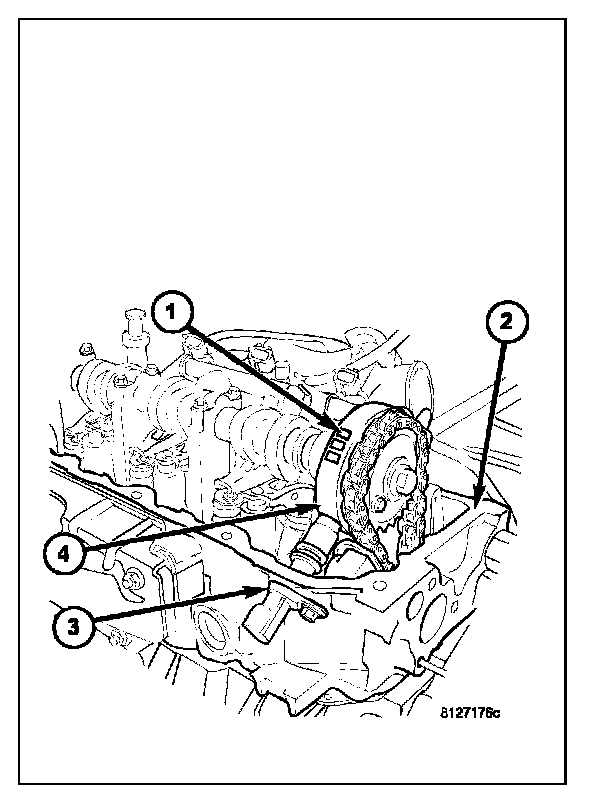 1
2
4
3
8127176c