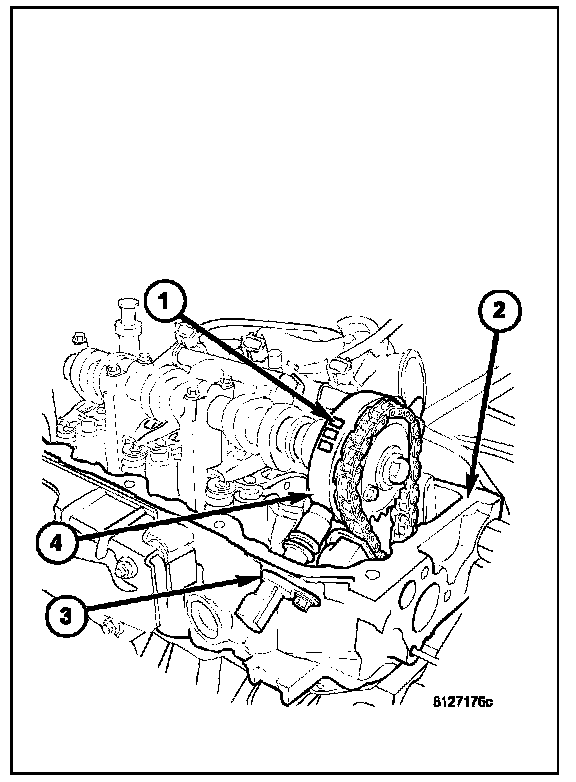 1
2
4
3
8127176c