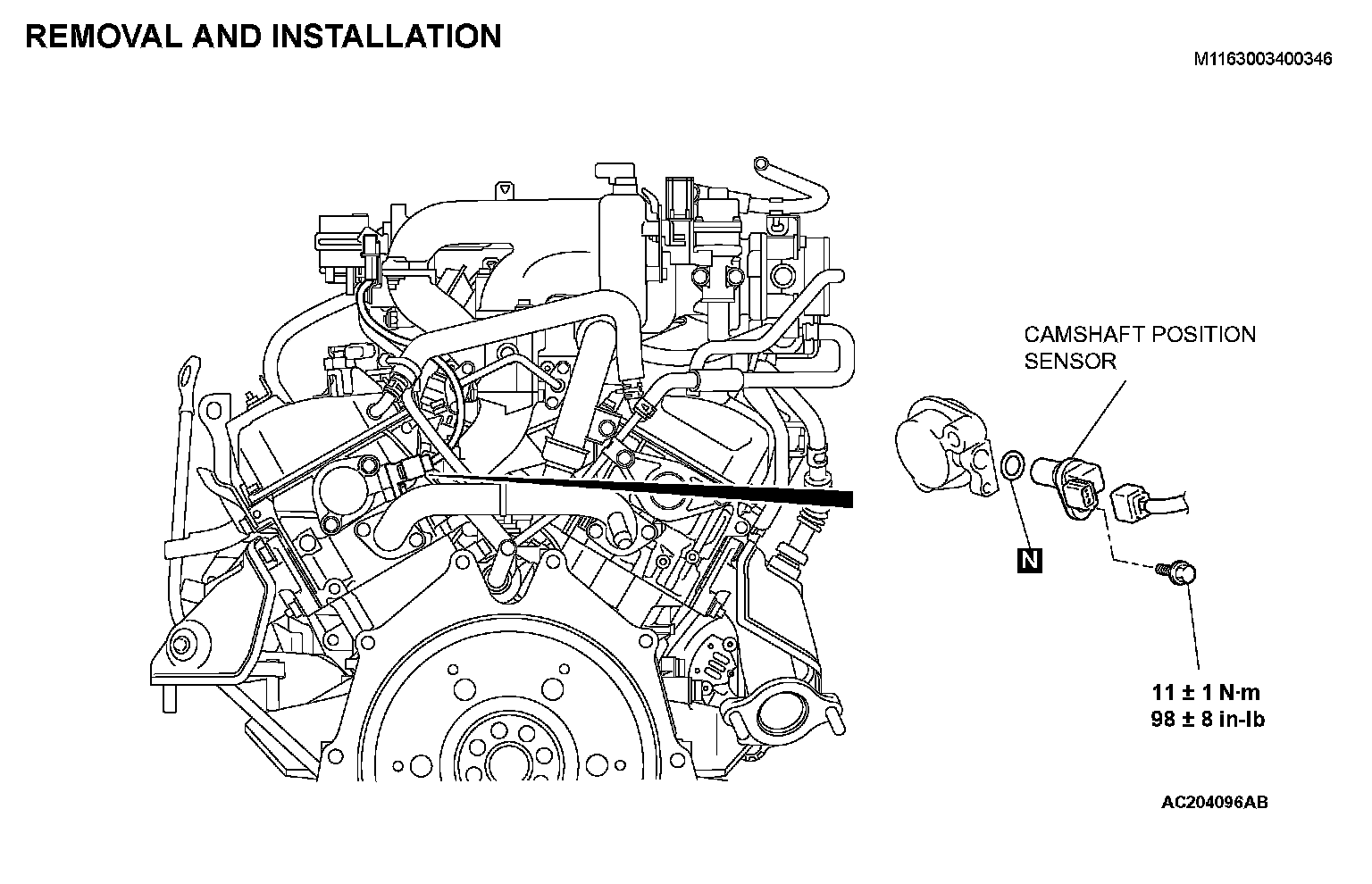 REMOVAL AND INSTALLATION

M1163003400346

CAMSHAFT POSITION SENSOR

N

11 ± 1 N·m
98 ± 8 in-lb

AC204096AB