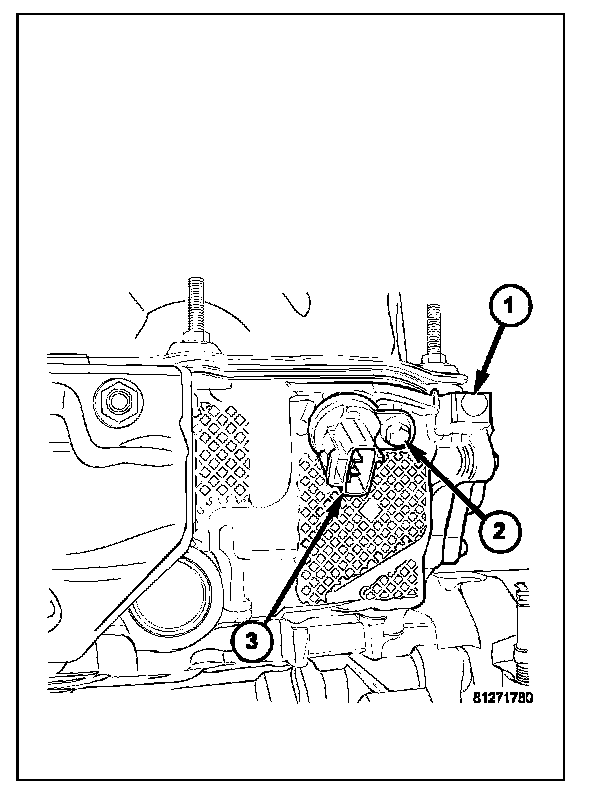 1
2
3
81271780