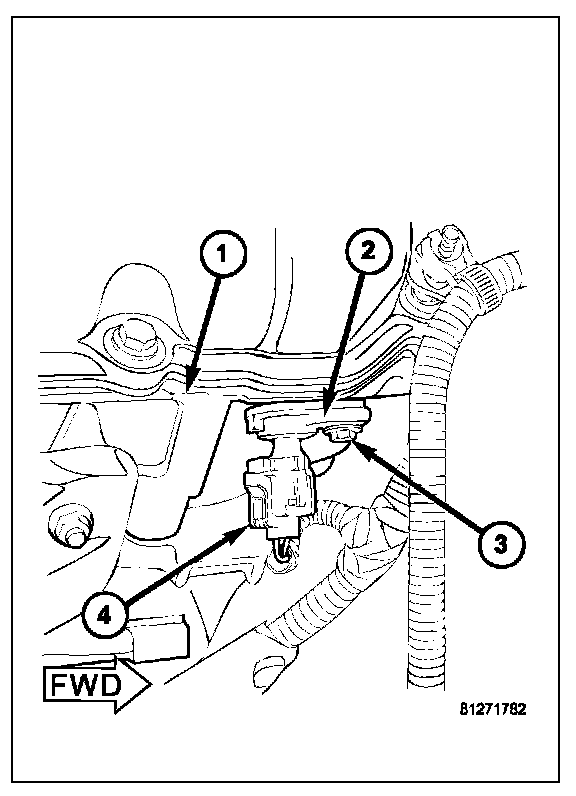 1
2
3
4
FWD
81271782