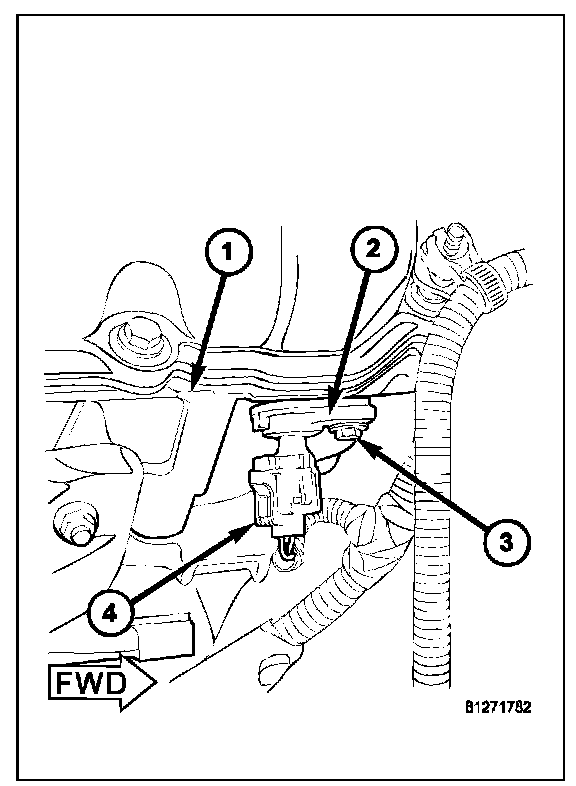 1
2
3
4
FWD
81271782