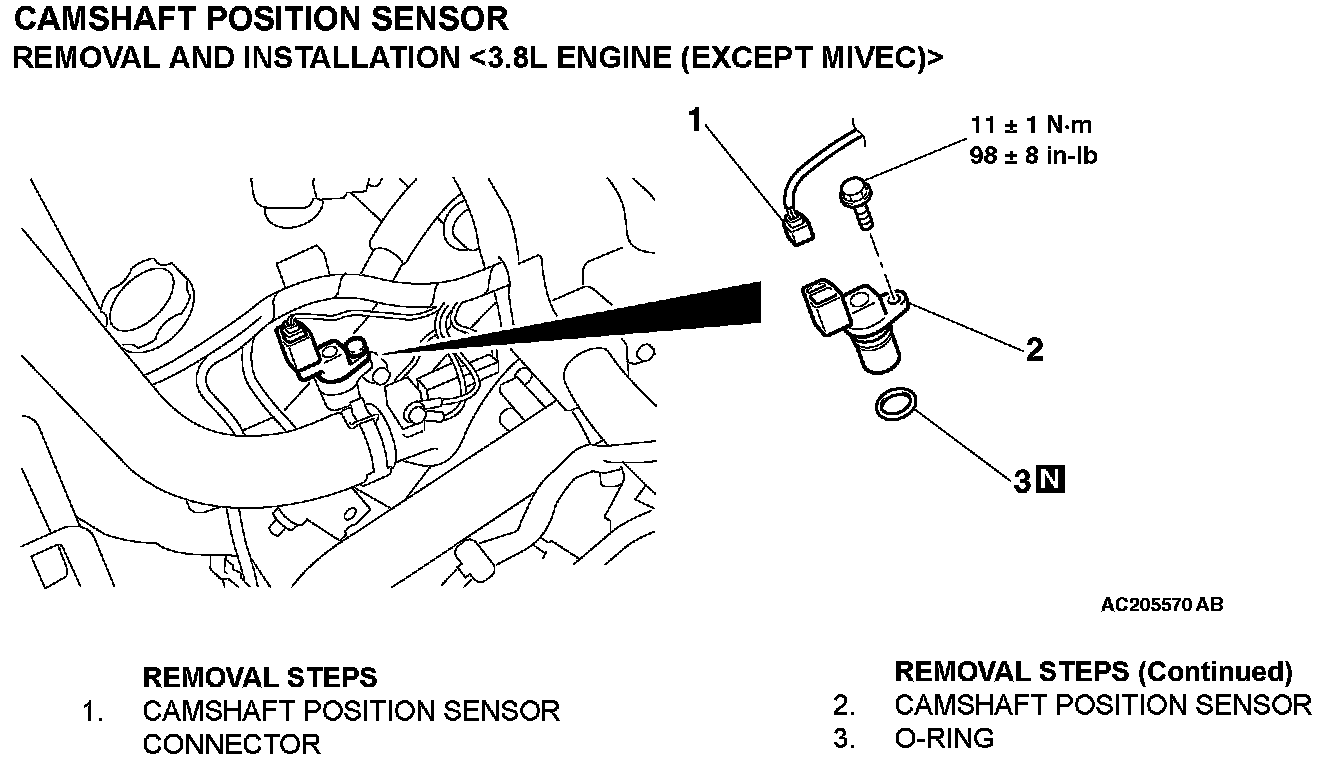 CAMSHAFT POSITION SENSOR
REMOVAL AND INSTALLATION <3.8L ENGINE (EXCEPT MIVEC)>

1

11 ± 1 N·m
98 ± 8 in-lb

2

3 N

AC205570 AB

REMOVAL STEPS
1. CAMSHAFT POSITION SENSOR CONNECTOR

REMOVAL STEPS (Continued)
2. CAMSHAFT POSITION SENSOR
3. O-RING