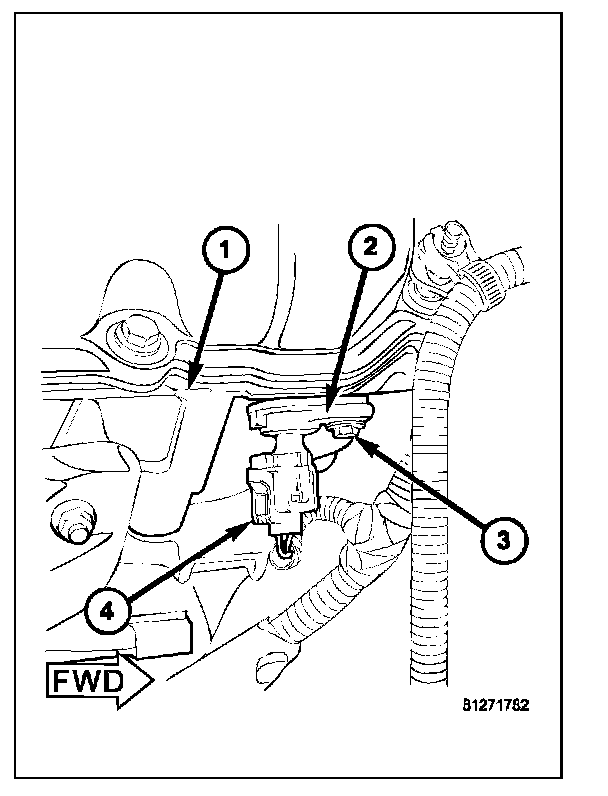 1
2
3
4
FWD
81271782