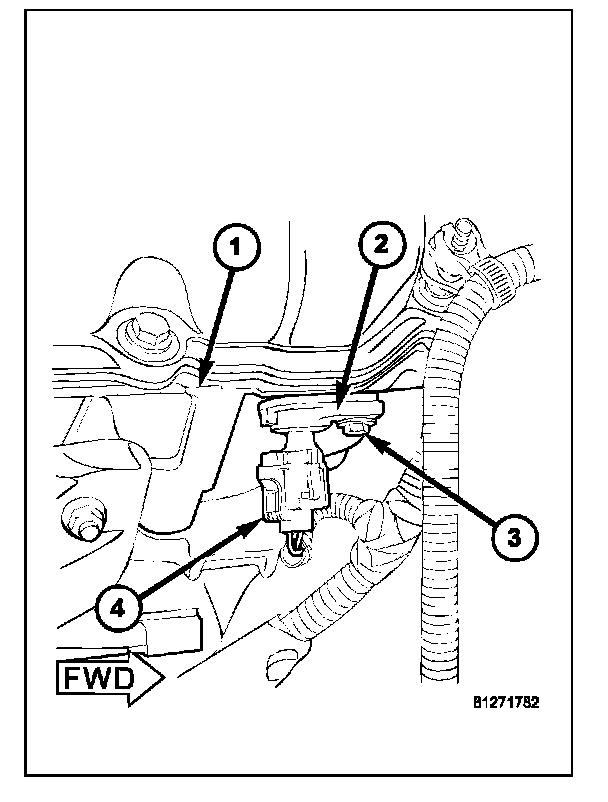 1
2
3
4
FWD
81271782