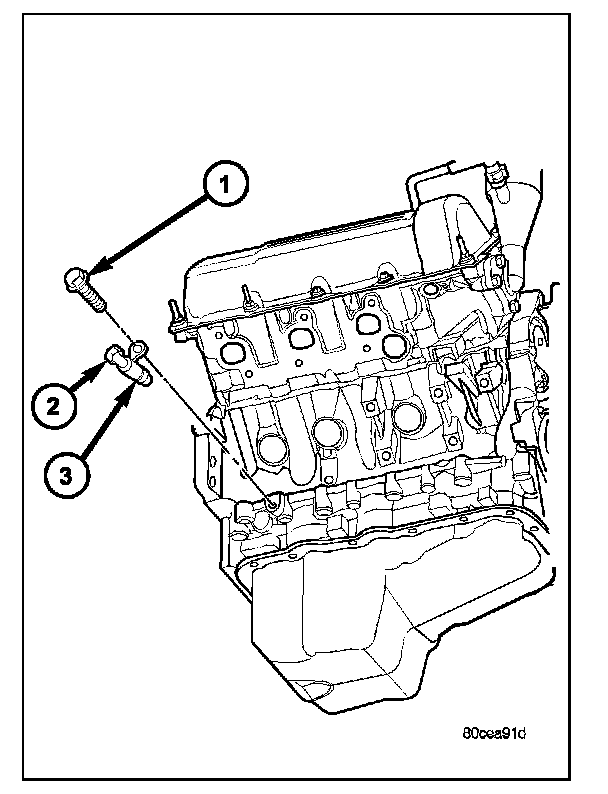 1

2

3

80cea91d