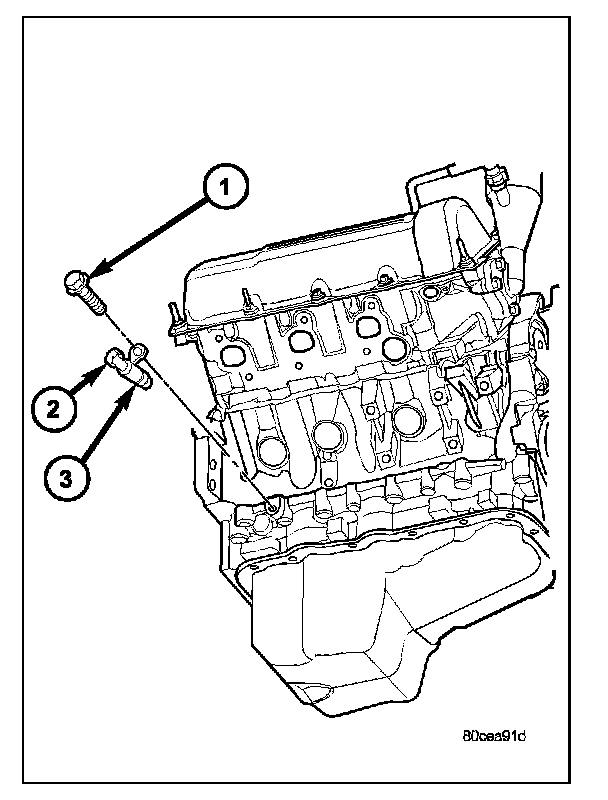 1
2
3
80cea91d