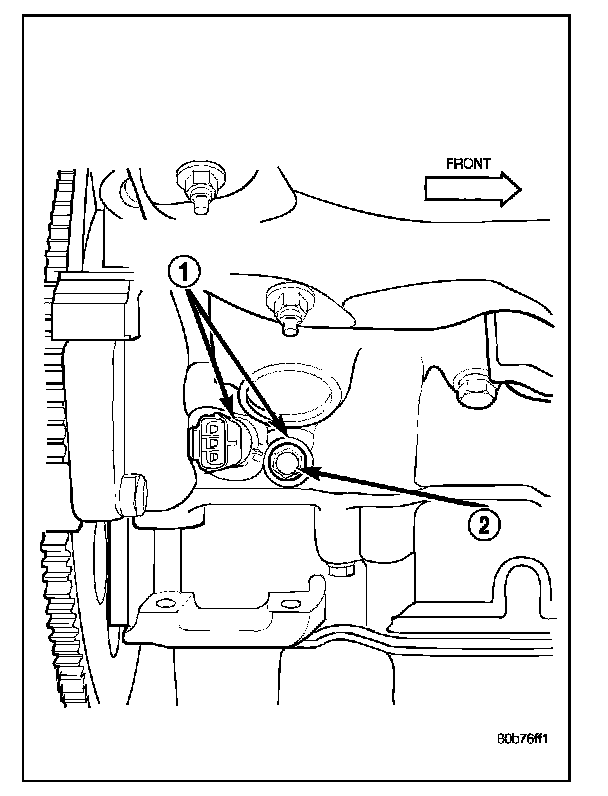 FRONT

1

2

80b76ff1