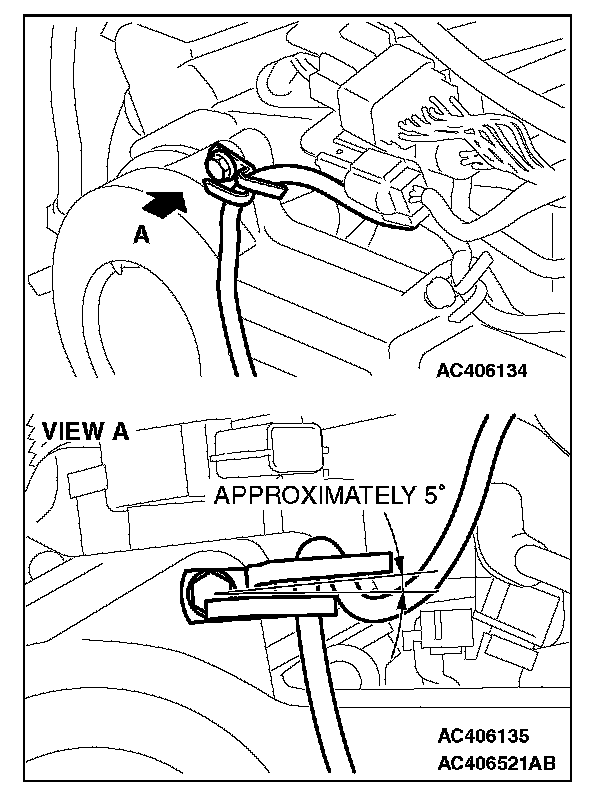 A

AC406134

VIEW A

APPROXIMATELY 5°

AC406135
AC406521AB