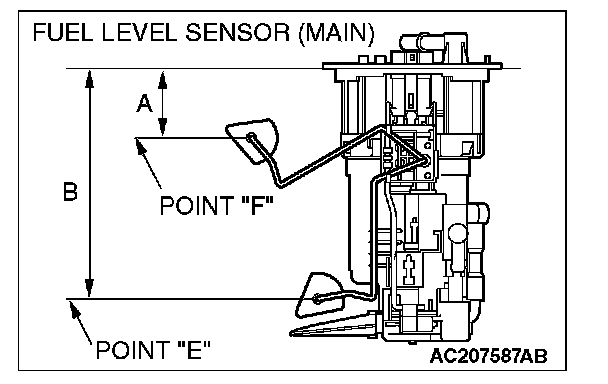 FUEL LEVEL SENSOR (MAIN)

A

B

POINT "F"

POINT "E"

AC207587AB