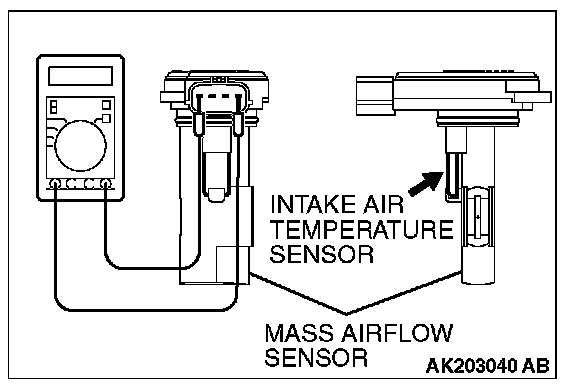 INTAKE AIR TEMPERATURE SENSOR

MASS AIRFLOW SENSOR

AK203040 AB