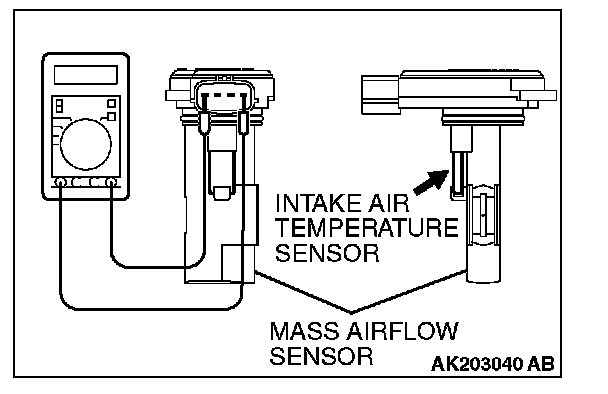 INTAKE AIR TEMPERATURE SENSOR

MASS AIRFLOW SENSOR

AK203040 AB