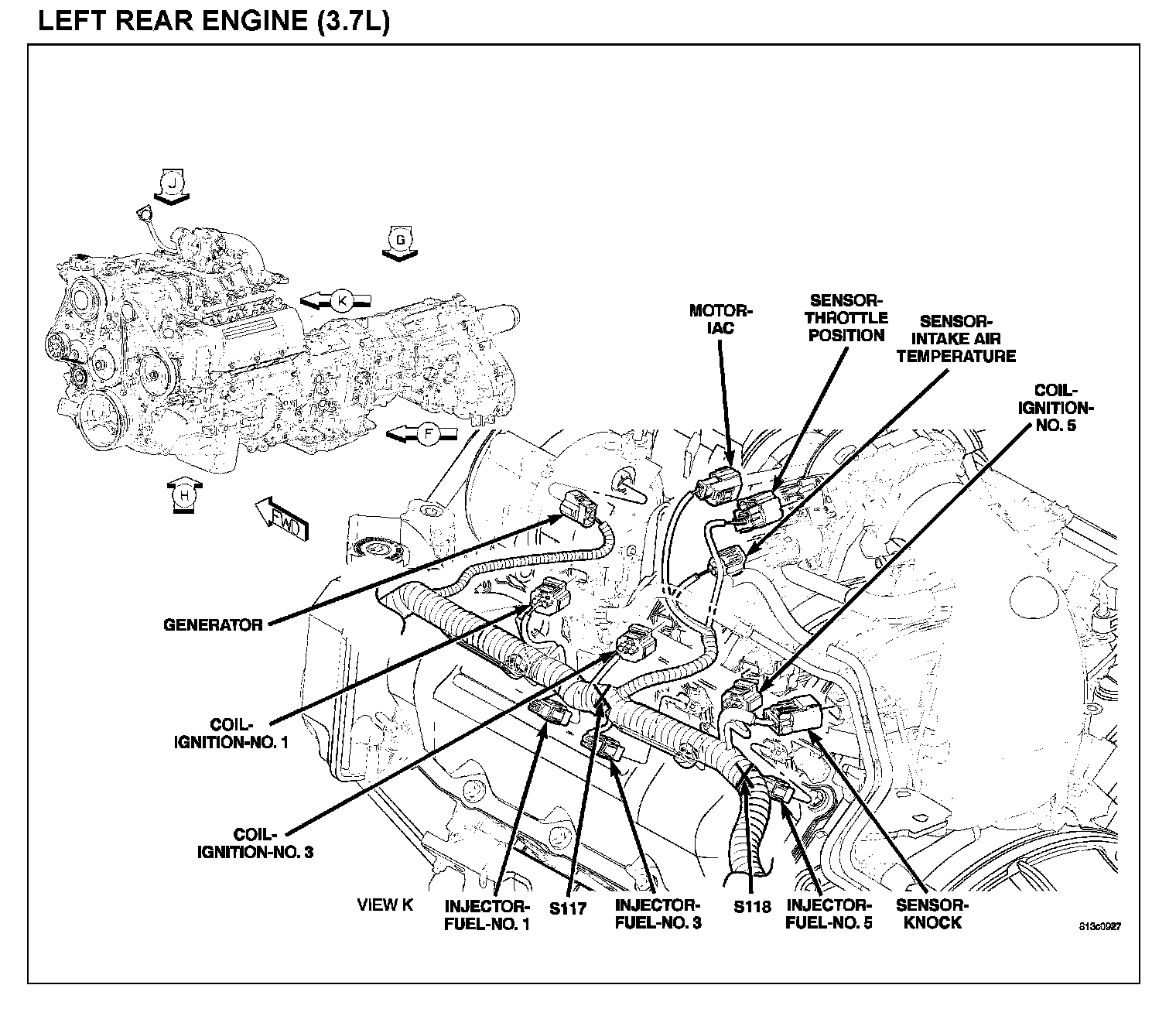 LEFT REAR ENGINE (3.7L)

J

G

K

F

H

FWD

MOTOR-IAC

SENSOR-THROTTLE POSITION

SENSOR-INTAKE AIR TEMPERATURE

COIL-IGNITION-NO. 5

GENERATOR

COIL-IGNITION-NO. 1

COIL-IGNITION-NO. 3

VIEW K

INJECTOR-FUEL-NO. 1

S117

INJECTOR-FUEL-NO. 3

S118

INJECTOR-FUEL-NO. 5

SENSOR-KNOCK

813c0927