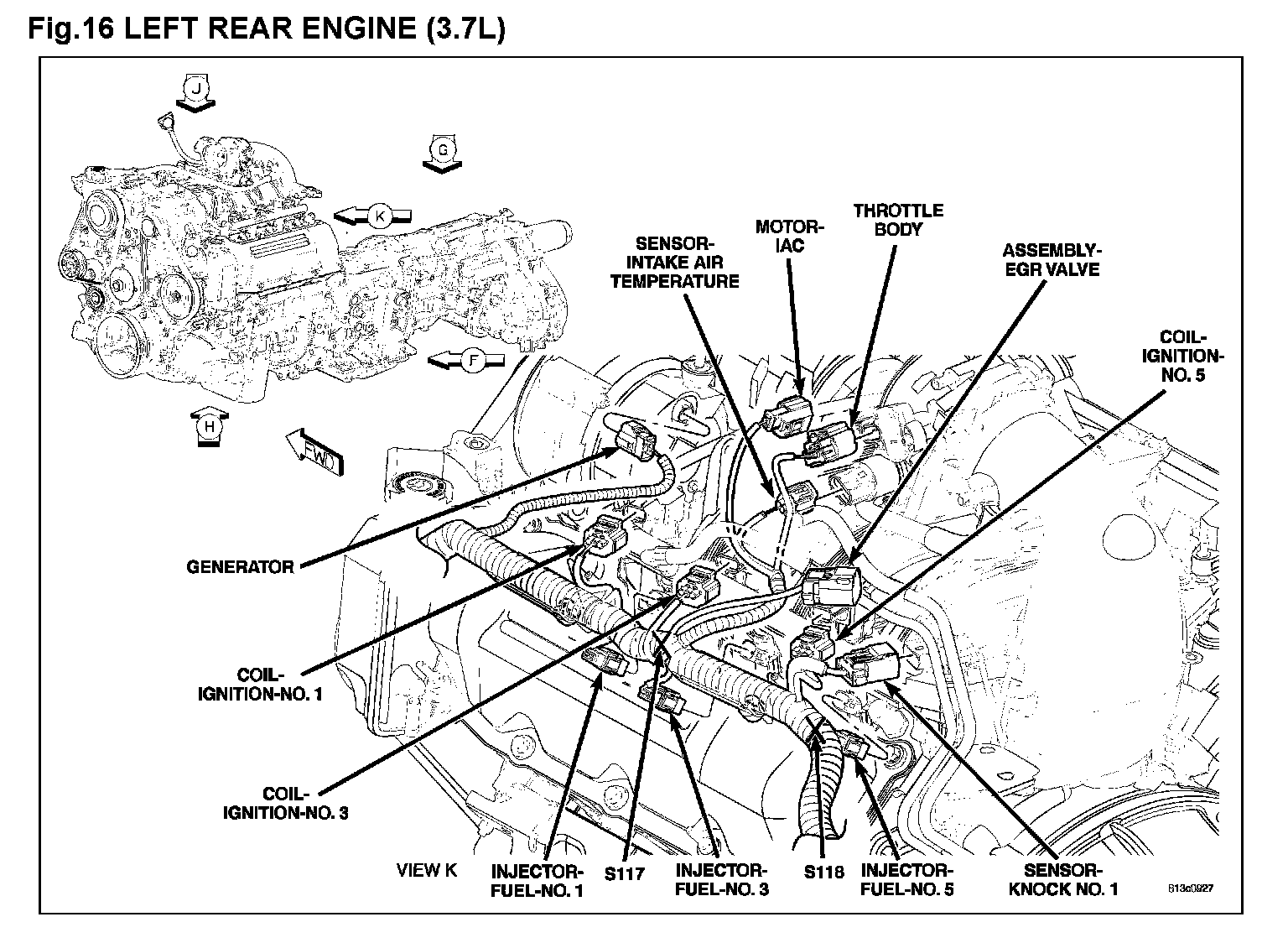 Fig.16 LEFT REAR ENGINE (3.7L)

J

G

K

F

H

FWD

SENSOR-INTAKE AIR TEMPERATURE

MOTOR-IAC

THROTTLE BODY

ASSEMBLY-EGR VALVE

COIL-IGNITION-NO. 5

GENERATOR

COIL-IGNITION-NO. 1

COIL-IGNITION-NO. 3

VIEW K

INJECTOR-FUEL-NO. 1

S117

INJECTOR-FUEL-NO. 3

S118

INJECTOR-FUEL-NO. 5

SENSOR-KNOCK NO. 1

813c0927