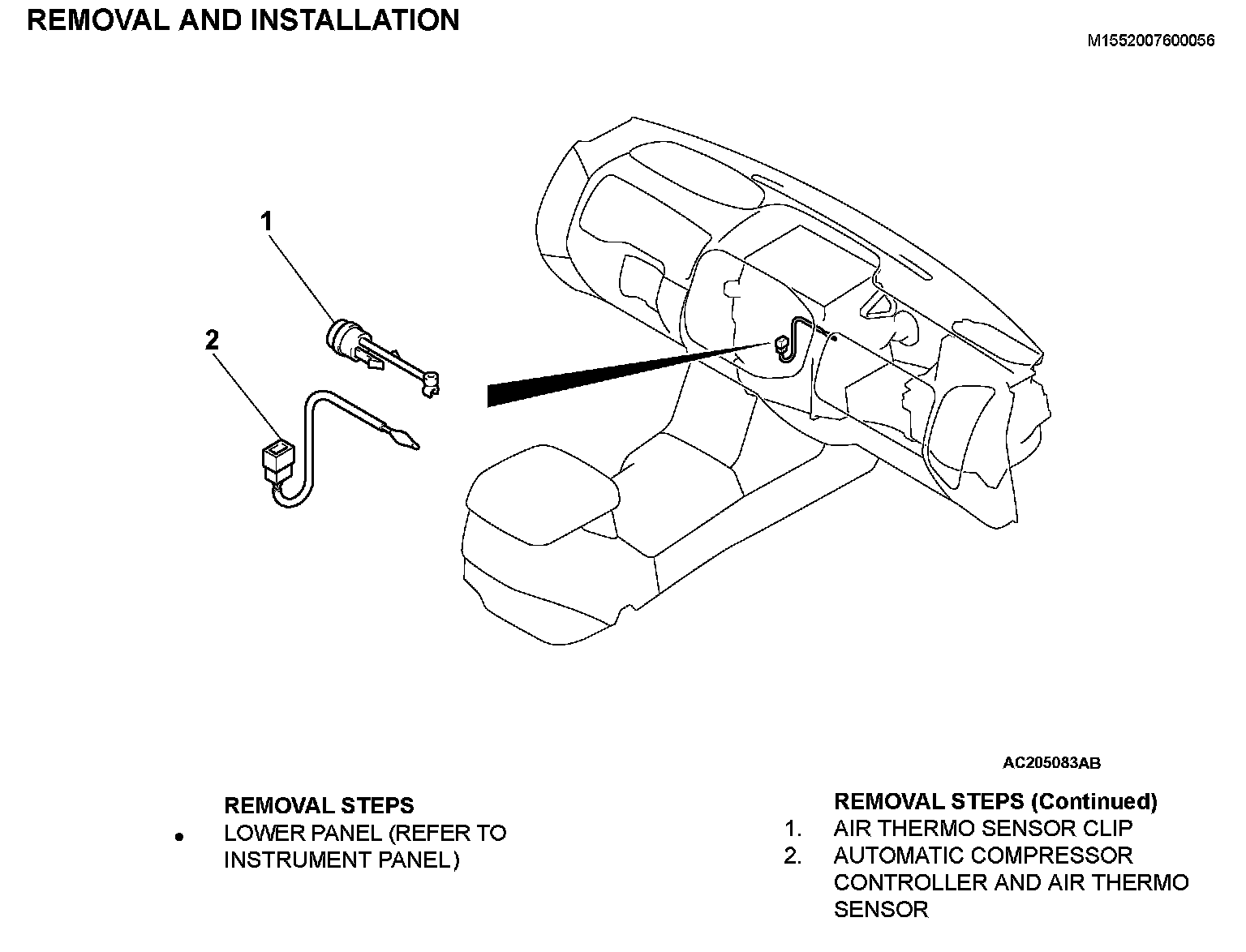 REMOVAL AND INSTALLATION

M1552007600056

1

2

AC205083AB

REMOVAL STEPS

• LOWER PANEL (REFER TO INSTRUMENT PANEL)

REMOVAL STEPS (Continued)

1. AIR THERMO SENSOR CLIP

2. AUTOMATIC COMPRESSOR CONTROLLER AND AIR THERMO SENSOR