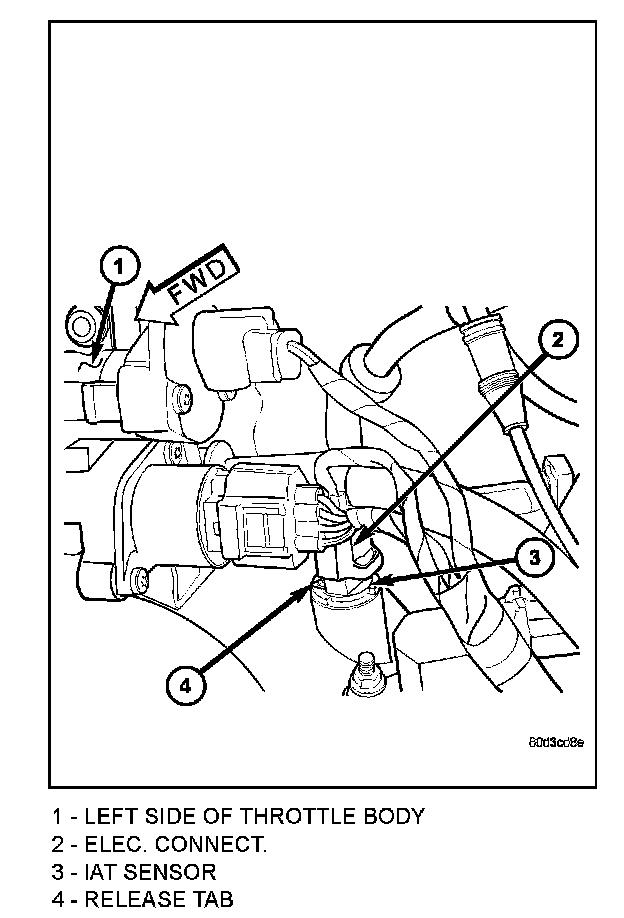 1
FWD
2
3
4
80d3cd8e

1 - LEFT SIDE OF THROTTLE BODY
2 - ELEC. CONNECT.
3 - IAT SENSOR
4 - RELEASE TAB