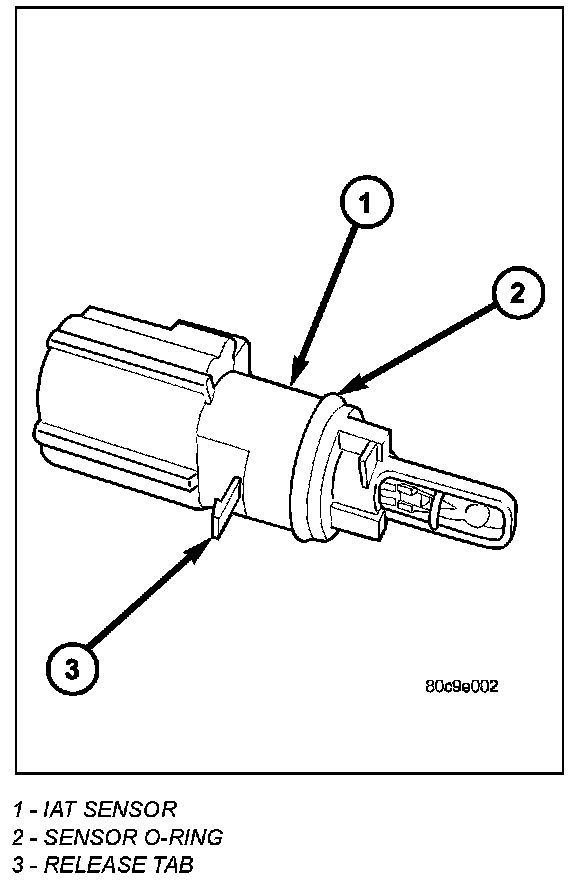 1

2

3

80c9e002

1 - IAT SENSOR
2 - SENSOR O-RING
3 - RELEASE TAB