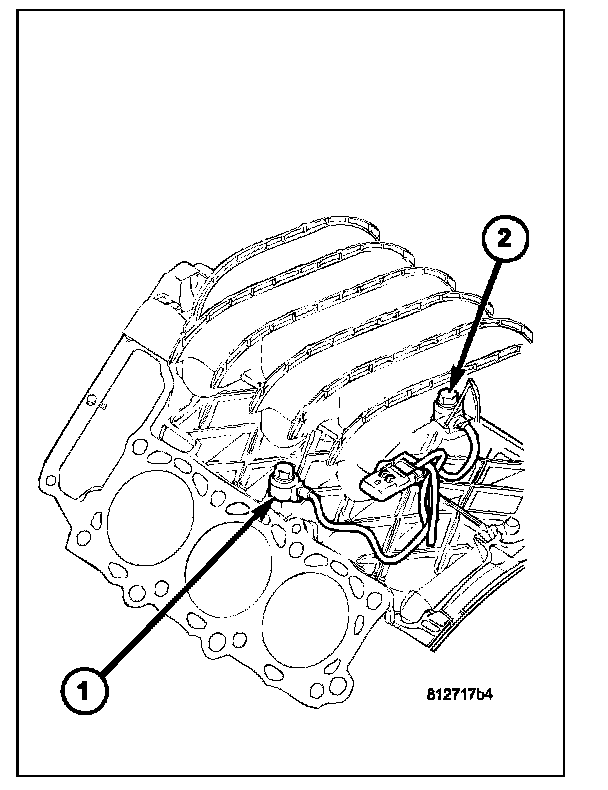 2

1

812717b4