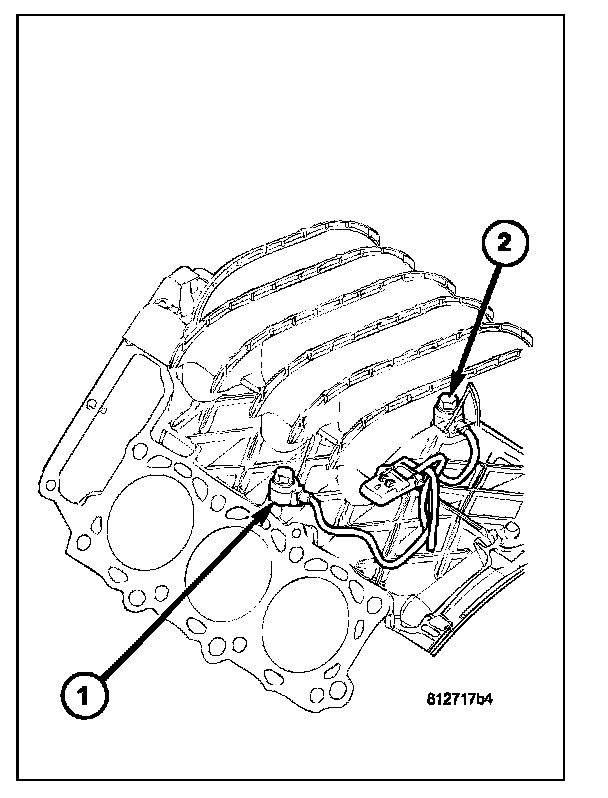 2

1

812717b4