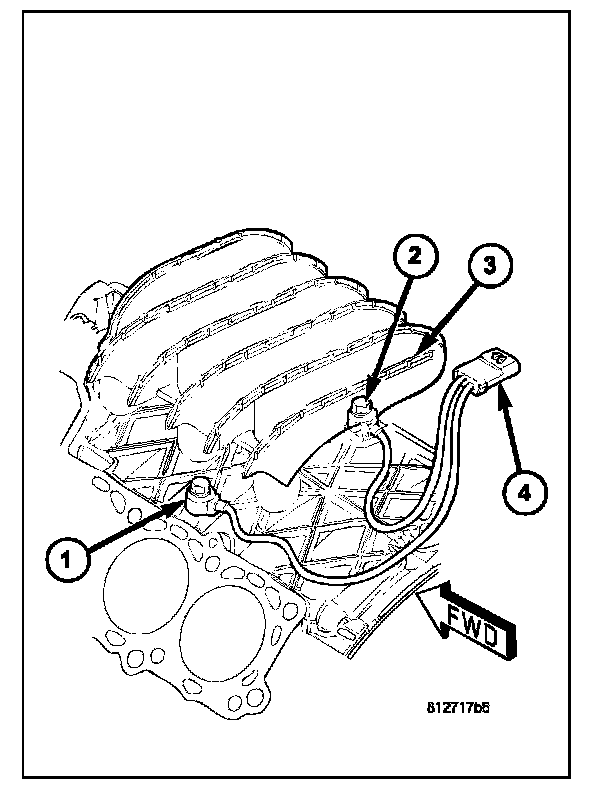 2
3
4
1
FWD
812717b6