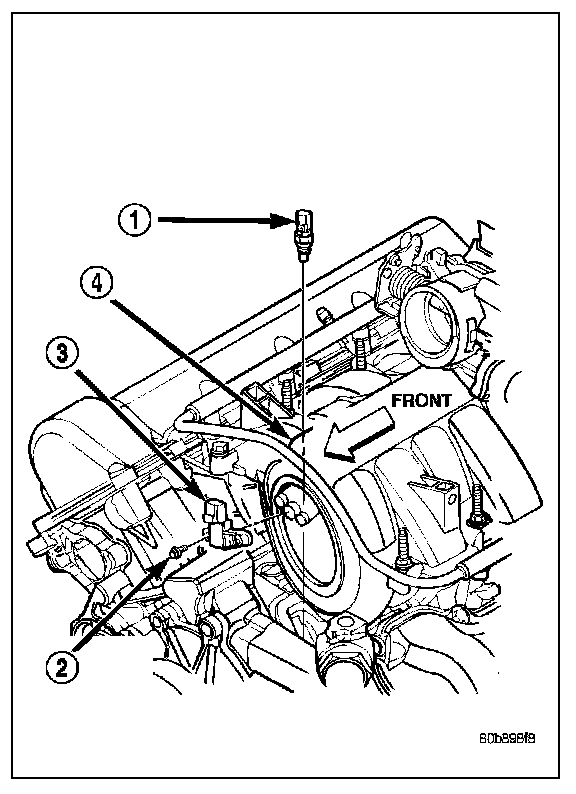 1
4
3
FRONT
2
80b898f9