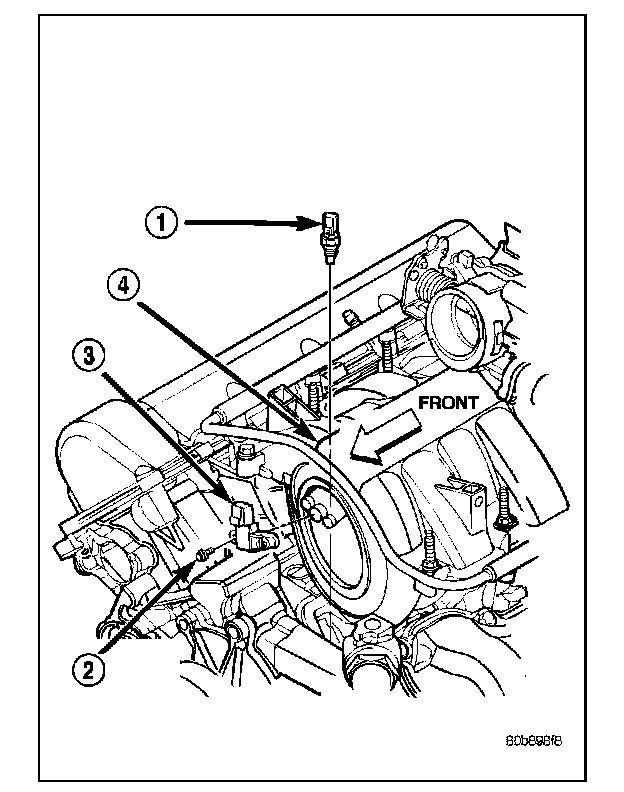 1
4
3
FRONT
2
80b898f8