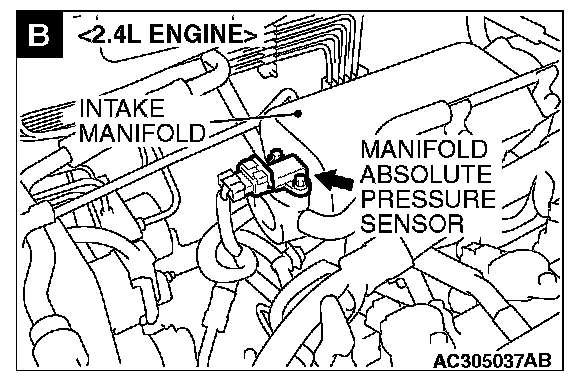 B
<2.4L ENGINE>

INTAKE MANIFOLD

MANIFOLD ABSOLUTE PRESSURE SENSOR

AC305037AB