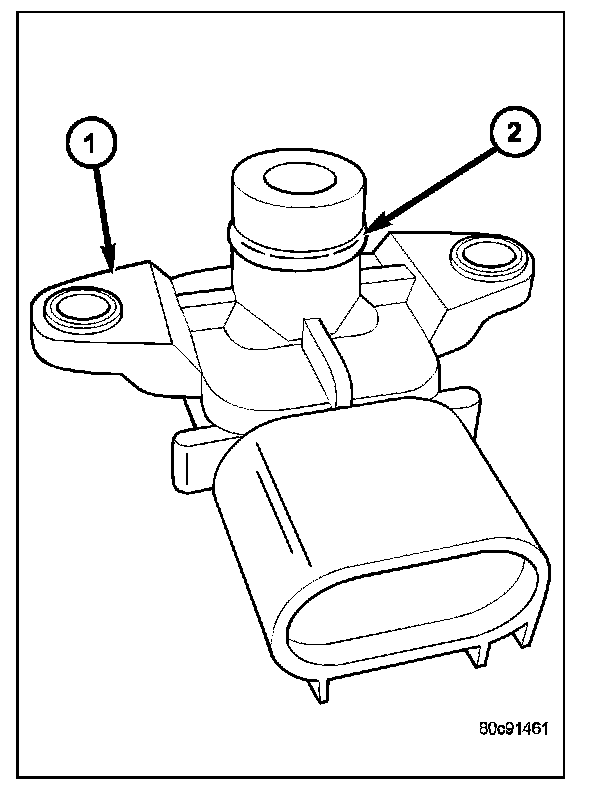 1

2

80c91461