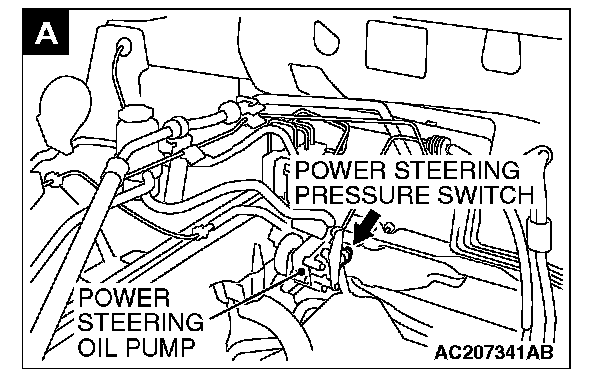 A

POWER STEERING PRESSURE SWITCH

POWER STEERING OIL PUMP

AC207341AB