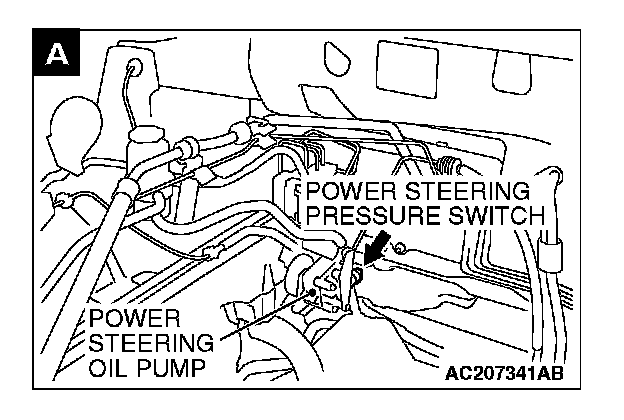 A

POWER STEERING PRESSURE SWITCH

POWER STEERING OIL PUMP

AC207341AB