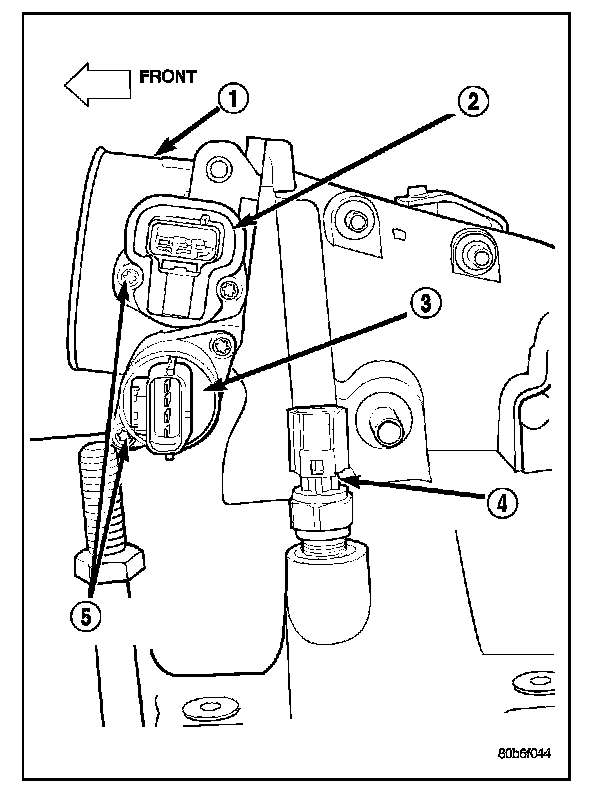 FRONT

1

2

3

4

5

80b6f044