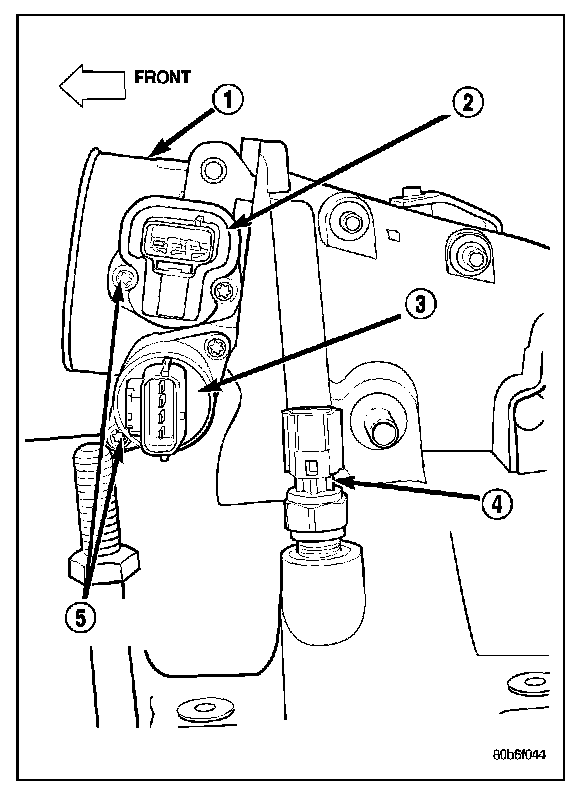 FRONT

1

2

3

4

5

80b6f044