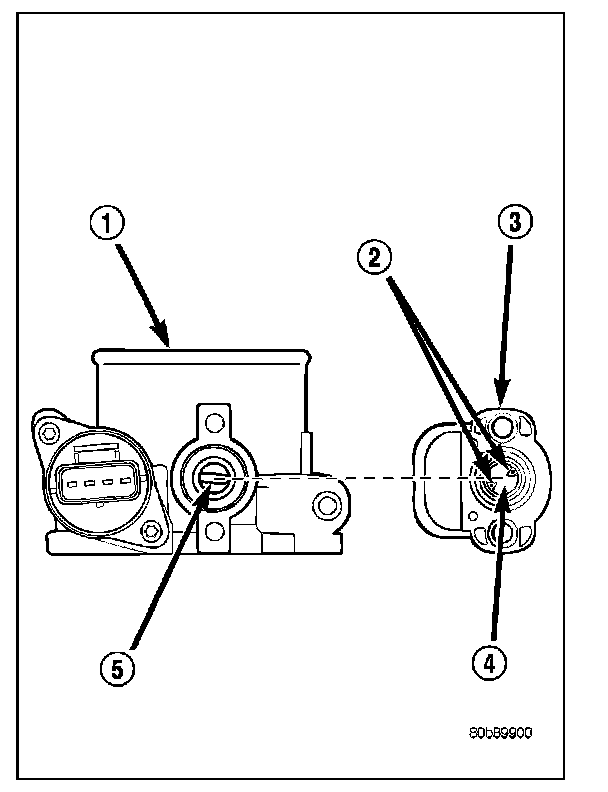 1
2
3
5
4
80b89900