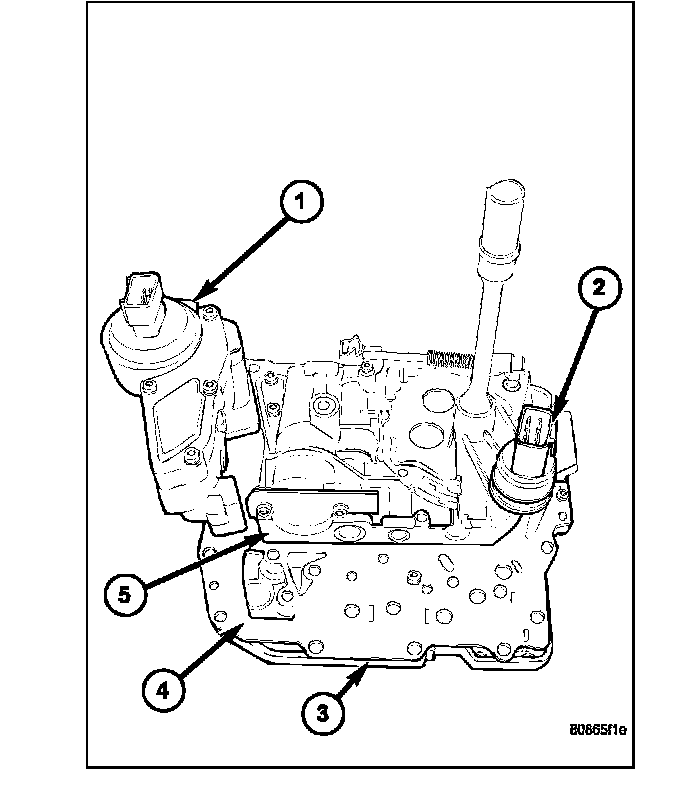 1
2
5
4
3
80865f1e