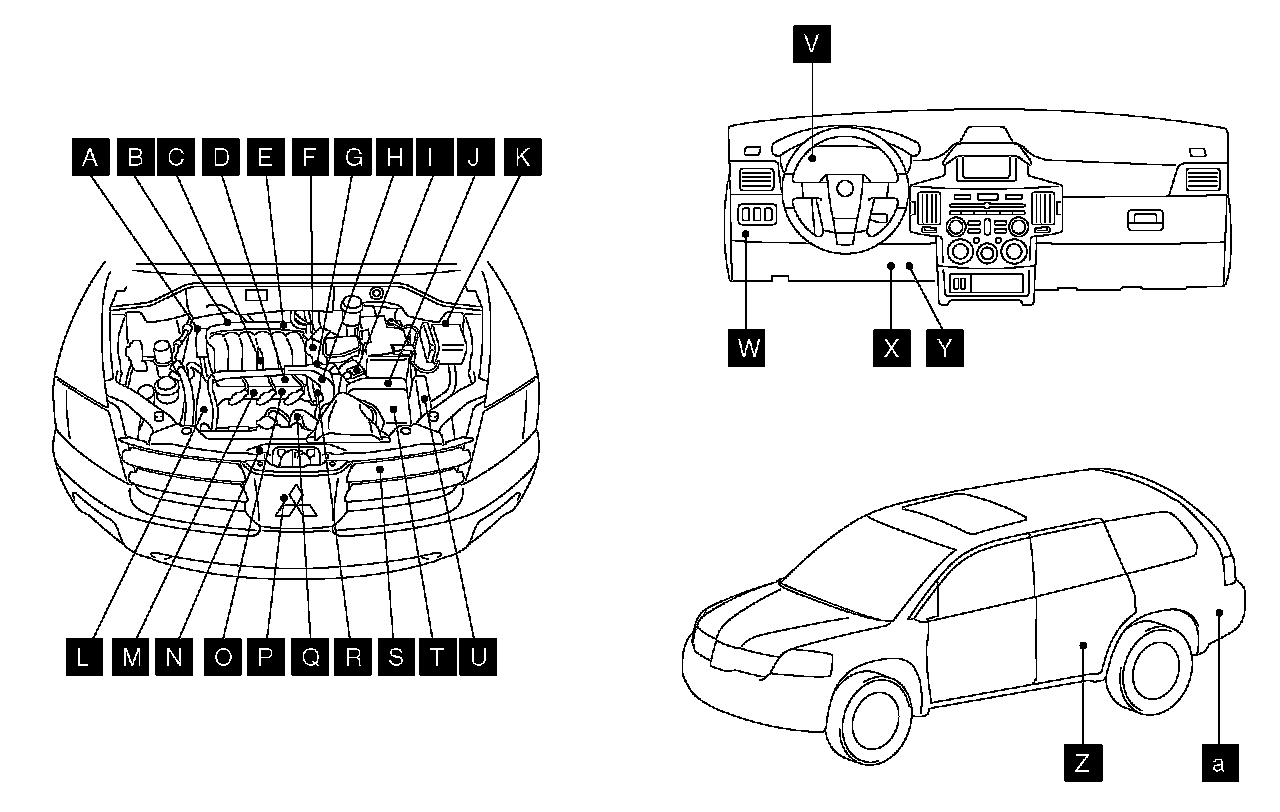 A B C D E F G H I J K

L M N O P Q R S T U

V

W X Y

Z a